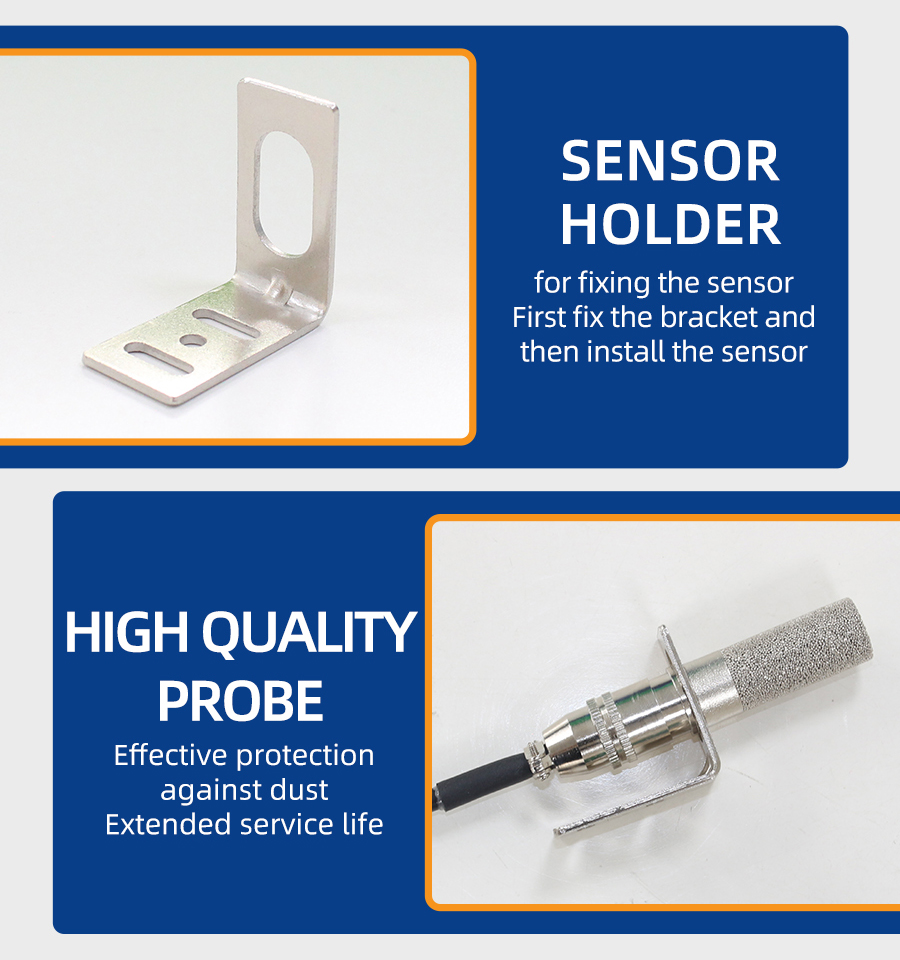 SENSOR HOLDER

for fixing the sensor
First fix the bracket and then install the sensor

HIGH QUALITY PROBE

Effective protection against dust
Extended service life